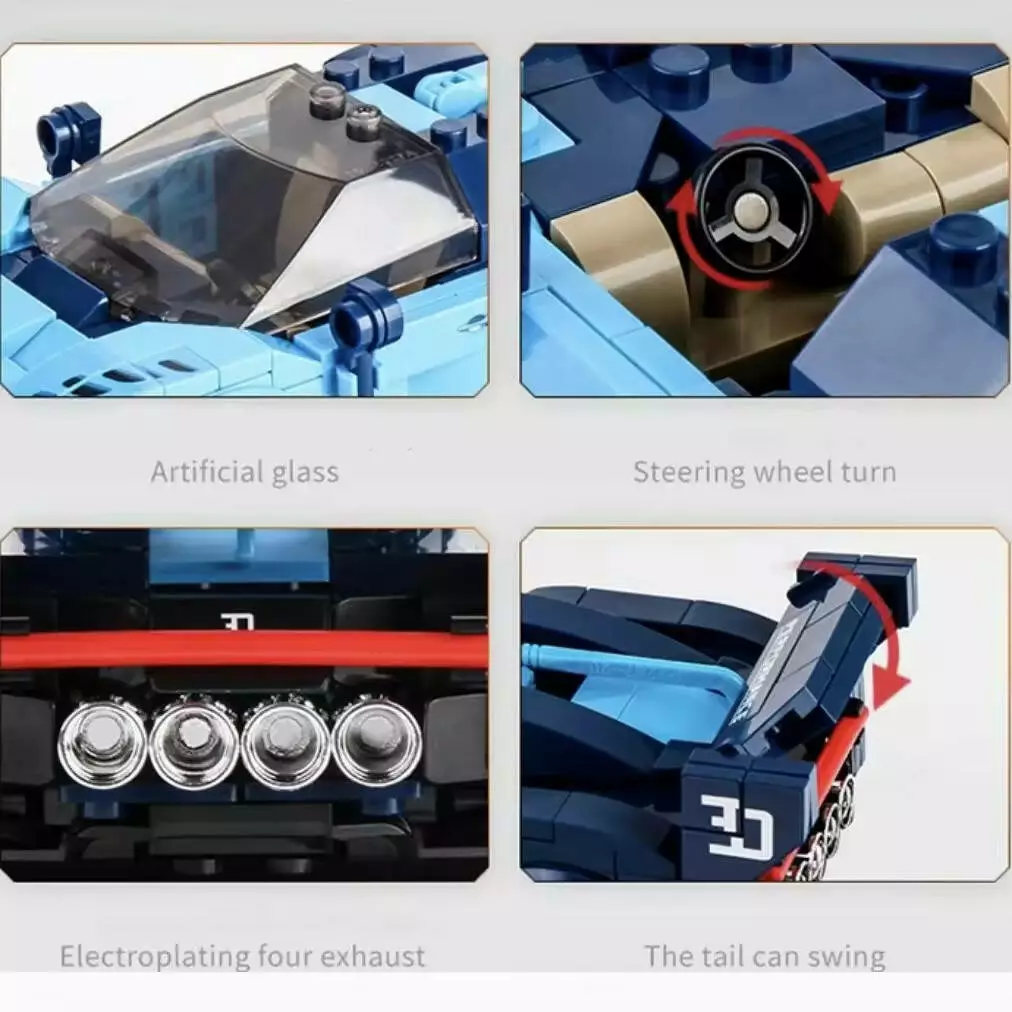 Artificial glass

Steering wheel turn

Electroplating four exhaust

The tail can swing